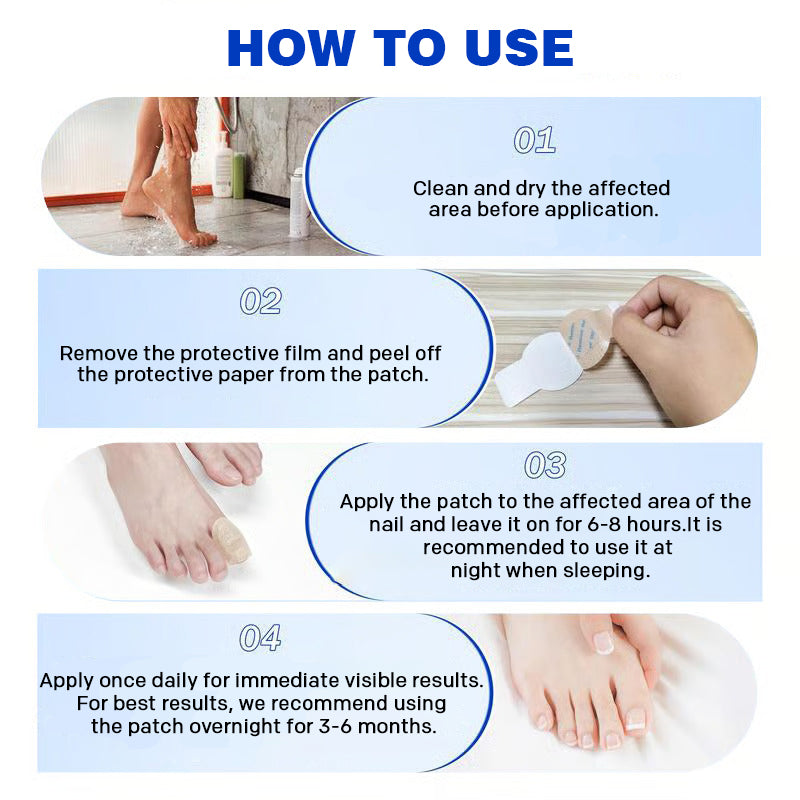 HOW TO USE

01

Clean and dry the affected area before application.

02

Remove the protective film and peel off the protective paper from the patch.

03

Apply the patch to the affected area of the nail and leave it on for 6-8 hours.It is recommended to use it at night when sleeping.

04

Apply once daily for immediate visible results. For best results, we recommend using the patch overnight for 3-6 months.